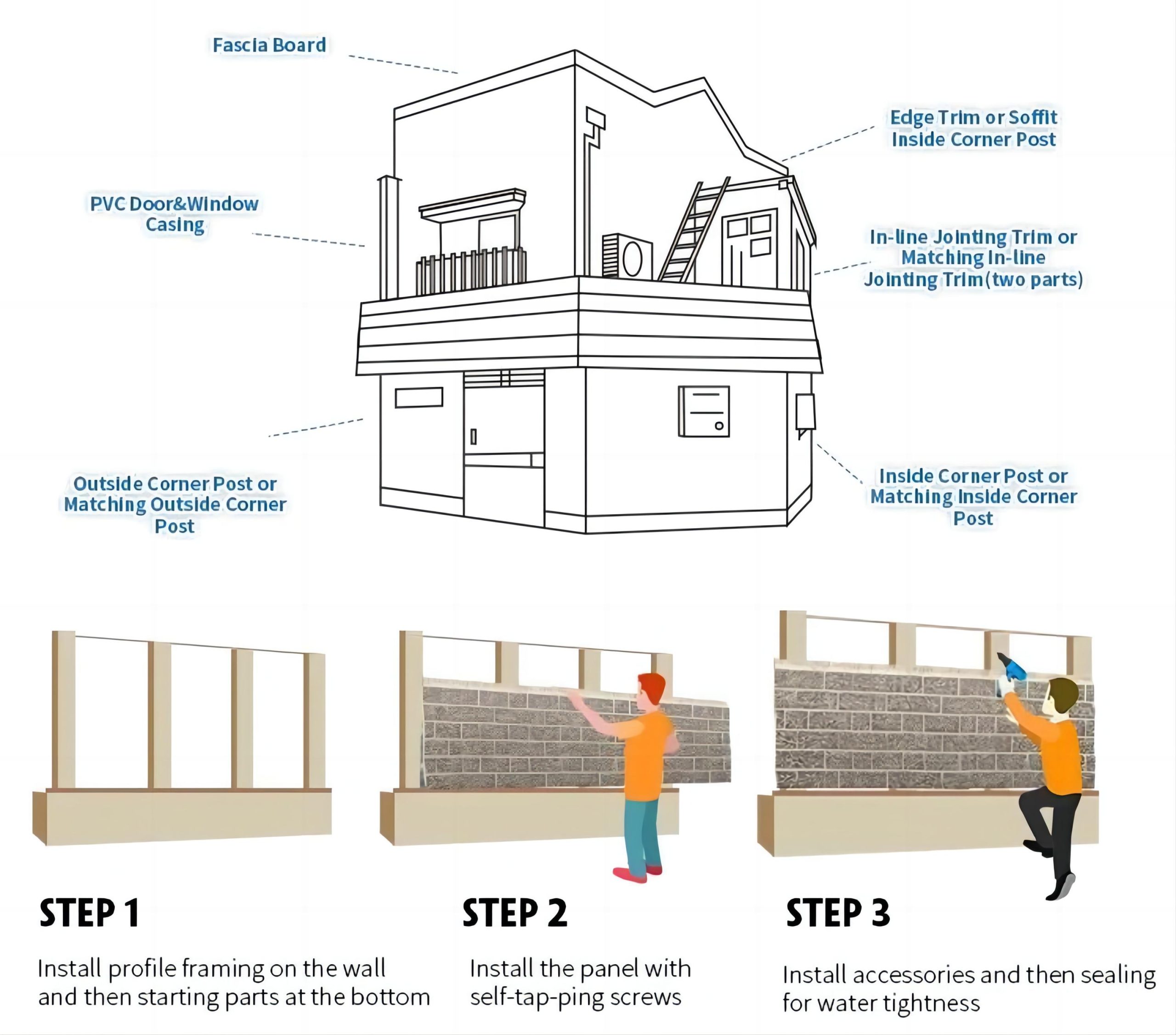 Fascia Board

Edge Trim or Soffit Inside Corner Post

PVC Door&Window Casing

In-line Jointing Trim or Matching In-line Jointing Trim(two parts)

Outside Corner Post or Matching Outside Corner Post

Inside Corner Post or Matching Inside Corner Post

STEP 1

Install profile framing on the wall and then starting parts at the bottom

STEP 2

Install the panel with self-tap-ping screws

STEP 3

Install accessories and then sealing for water tightness